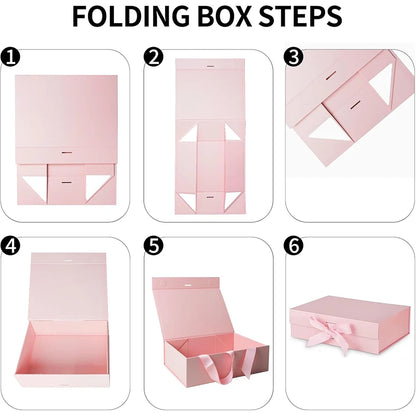 FOLDING BOX STEPS

1

2

3

4

5

6